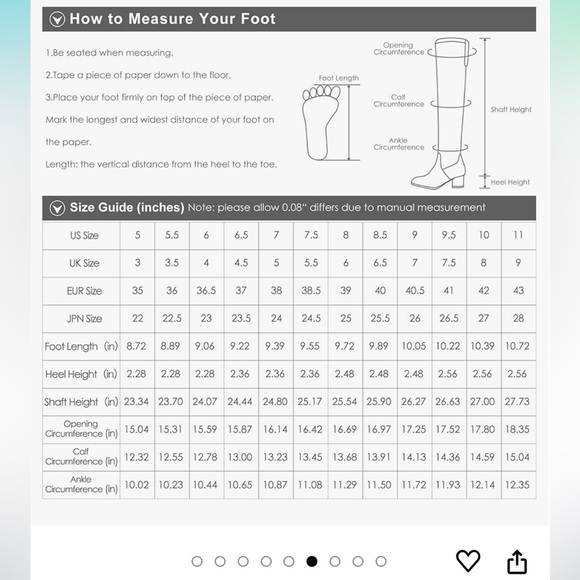 How to Measure Your Foot

1.Be seated when measuring.

2.Tape a piece of paper down to the floor.

3.Place your foot firmly on top of the piece of paper. Mark the longest and widest distance of your foot on the paper.

Length: the vertical distance from the heel to the toe.

Foot Length

Opening Circumference

Calf Circumference

Ankle Circumference

Shaft Height

Heel Height

Size Guide (inches) Note: please allow 0.08" differs due to manual measurement

| US Size | 5 | 5.5 | 6 | 6.5 | 7 | 7.5 | 8 | 8.5 | 9 | 9.5 | 10 | 11 |
|---|---|---|---|---|---|---|---|---|---|---|---|---|
| UK Size | 3 | 3.5 | 4 | 4.5 | 5 | 5.5 | 6 | 6.5 | 7 | 7.5 | 8 | 9 |
| EUR Size | 35 | 36 | 36.5 | 37 | 38 | 38.5 | 39 | 40 | 40.5 | 41 | 42 | 43 |
| JPN Size | 22 | 22.5 | 23 | 23.5 | 24 | 24.5 | 25 | 25.5 | 26 | 26.5 | 27 | 28 |
| Foot Length (in) | 8.72 | 8.89 | 9.06 | 9.22 | 9.39 | 9.55 | 9.72 | 9.89 | 10.05 | 10.22 | 10.39 | 10.72 |
| Heel Height (in) | 2.28 | 2.28 | 2.28 | 2.36 | 2.36 | 2.36 | 2.48 | 2.48 | 2.48 | 2.56 | 2.56 | 2.56 |
| Shaft Height (in) | 23.34 | 23.70 | 24.07 | 24.44 | 24.80 | 25.17 | 25.54 | 25.90 | 26.27 | 26.63 | 27.00 | 27.73 |
| Opening Circumference (in) | 15.04 | 15.31 | 15.59 | 15.87 | 16.14 | 16.42 | 16.69 | 16.97 | 17.25 | 17.52 | 17.80 | 18.35 |
| Calf Circumference (in) | 12.32 | 12.55 | 12.78 | 13.00 | 13.23 | 13.45 | 13.68 | 13.91 | 14.13 | 14.36 | 14.59 | 15.04 |
| Ankle Circumference (in) | 10.02 | 10.23 | 10.44 | 10.65 | 10.87 | 11.08 | 11.29 | 11.50 | 11.72 | 11.93 | 12.14 | 12.35 |